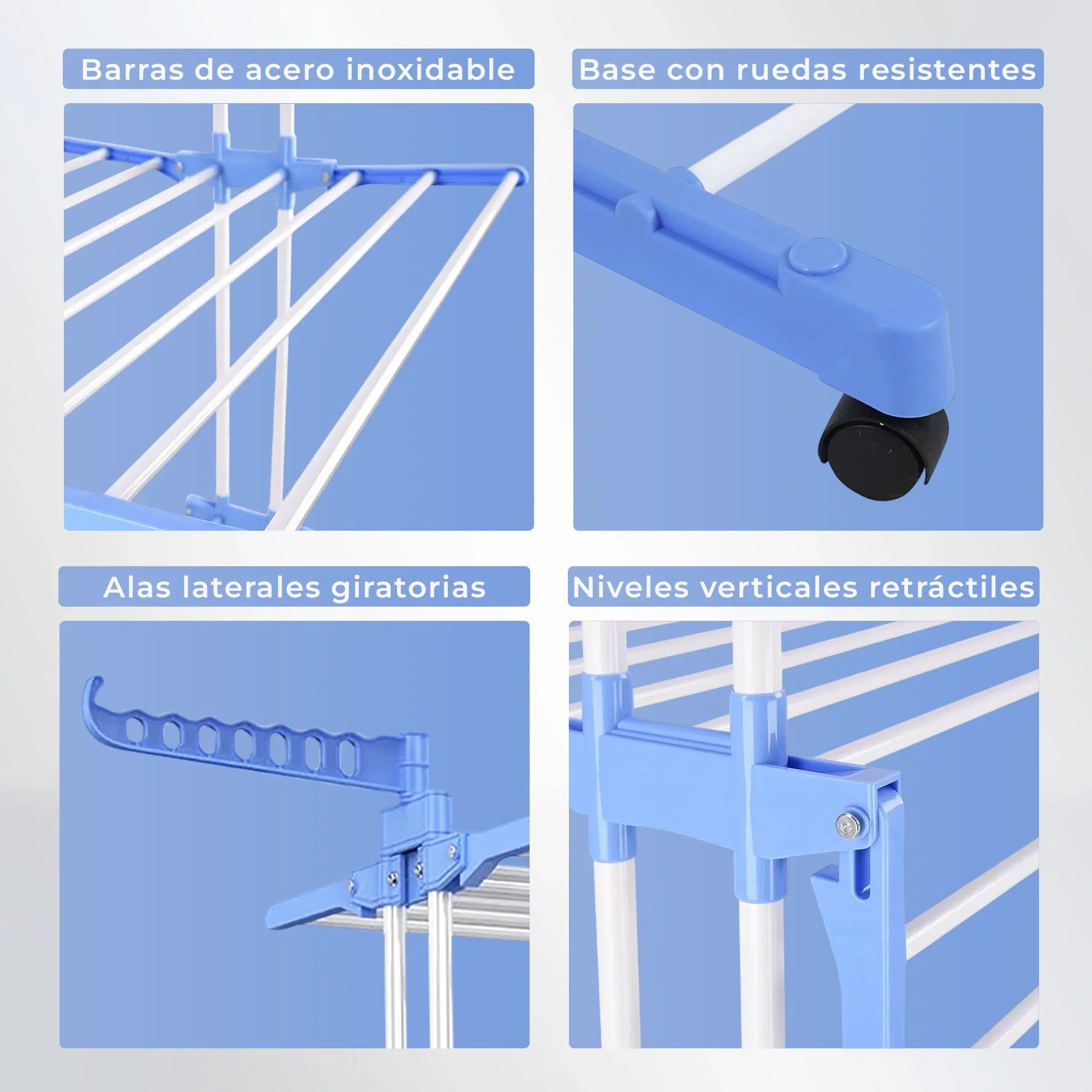 Barras de acero inoxidable

Base con ruedas resistentes

Alas laterales giratorias

Niveles verticales retráctiles