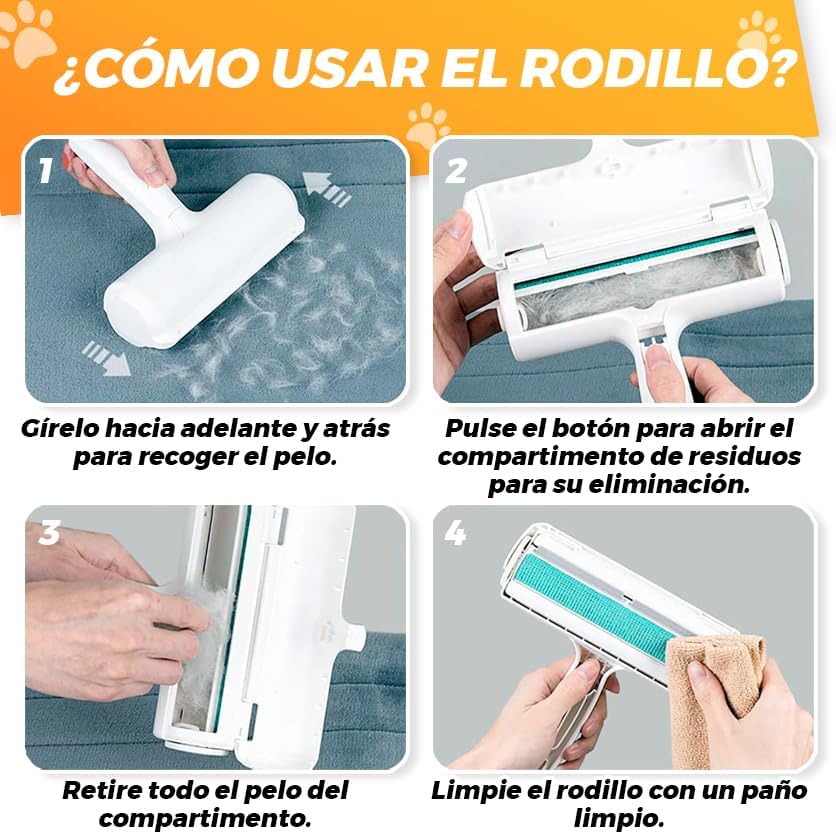 ¿CÓMO USAR EL RODILLO?

1

Gírelo hacia adelante y atrás para recoger el pelo.

2

Pulse el botón para abrir el compartimento de residuos para su eliminación.

3

Retire todo el pelo del compartimento.

4

Limpie el rodillo con un paño limpio.