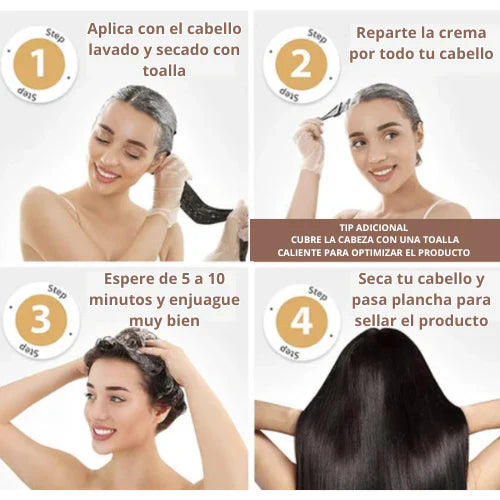 Step 1 Step

Aplica con el cabello lavado y secado con toalla

Step 2 Step

Reparte la crema por todo tu cabello

TIP ADICIONAL
CUBRE LA CABEZA CON UNA TOALLA CALIENTE PARA OPTIMIZAR EL PRODUCTO

Step 3 Step

Espere de 5 a 10 minutos y enjuague muy bien

Step 4 Step

Seca tu cabello y pasa plancha para sellar el producto