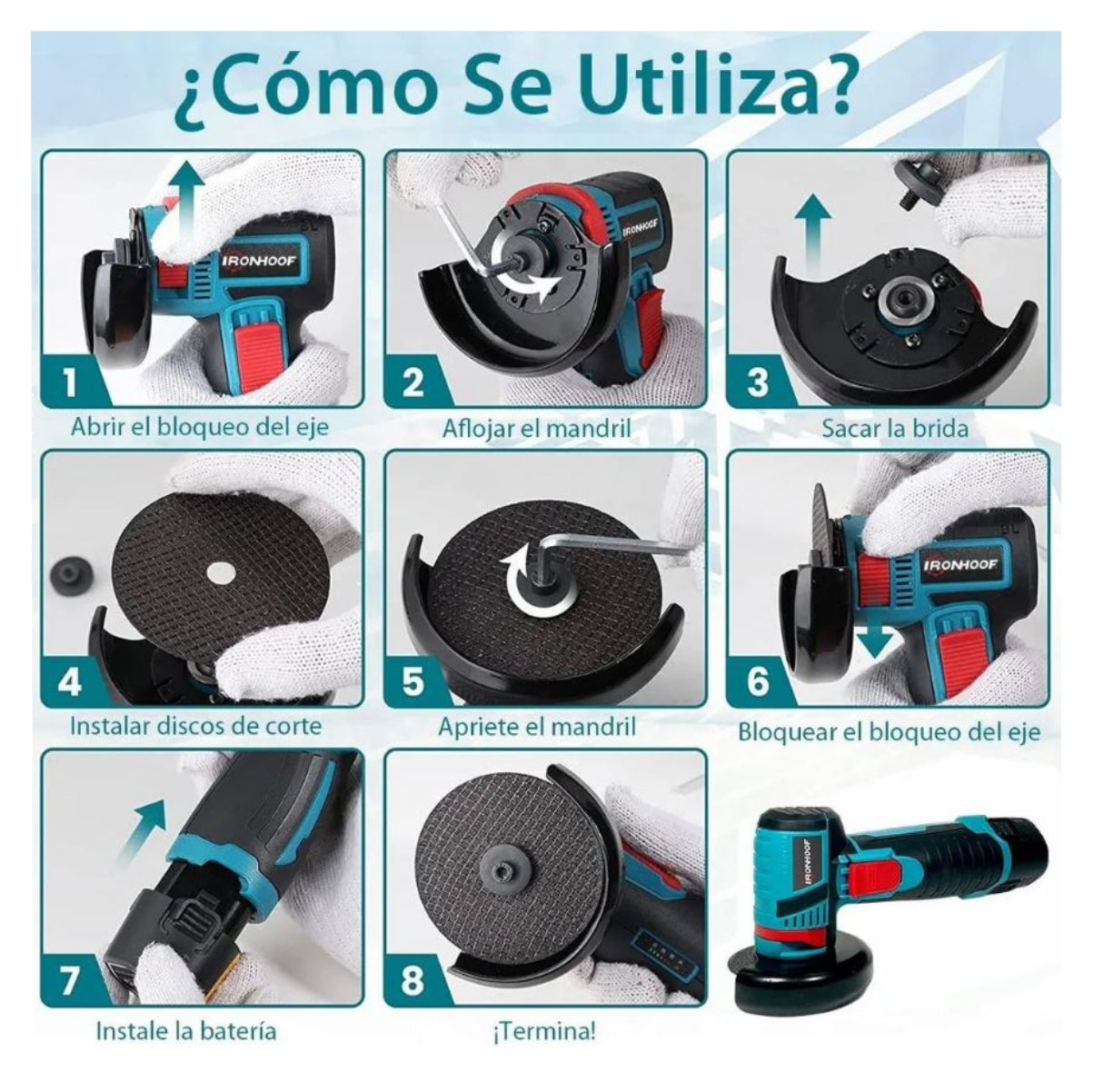 ¿Cómo Se Utiliza?

IRONHOOF
1
Abrir el bloqueo del eje

IRONHOOF
2
Aflojar el mandril

3
Sacar la brida

4
Instalar discos de corte

5
Apriete el mandril

IRONHOOF
6
Bloquear el bloqueo del eje

7
Instale la batería

8
¡Termina!

IRONHOOF